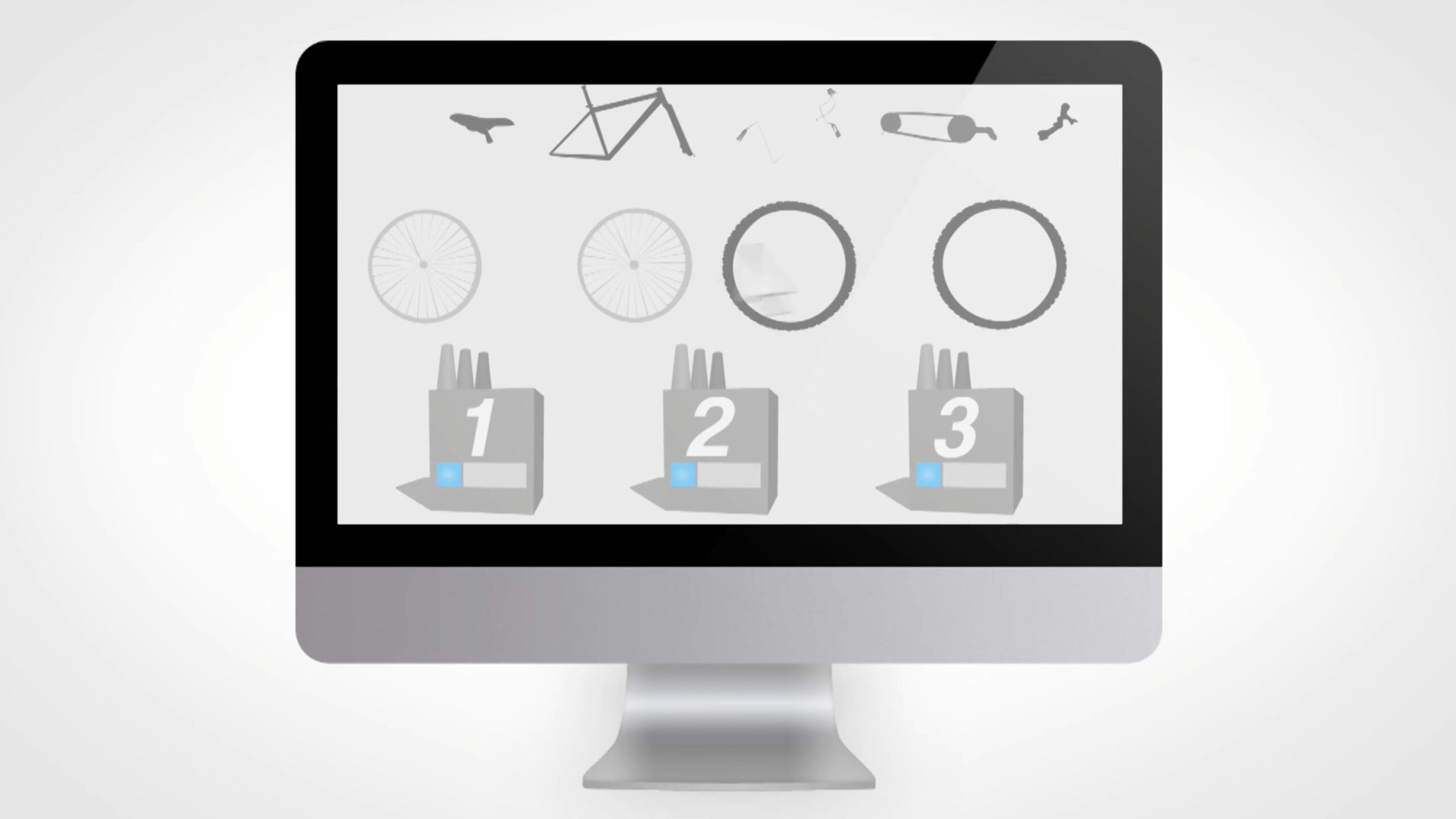 1

2

3